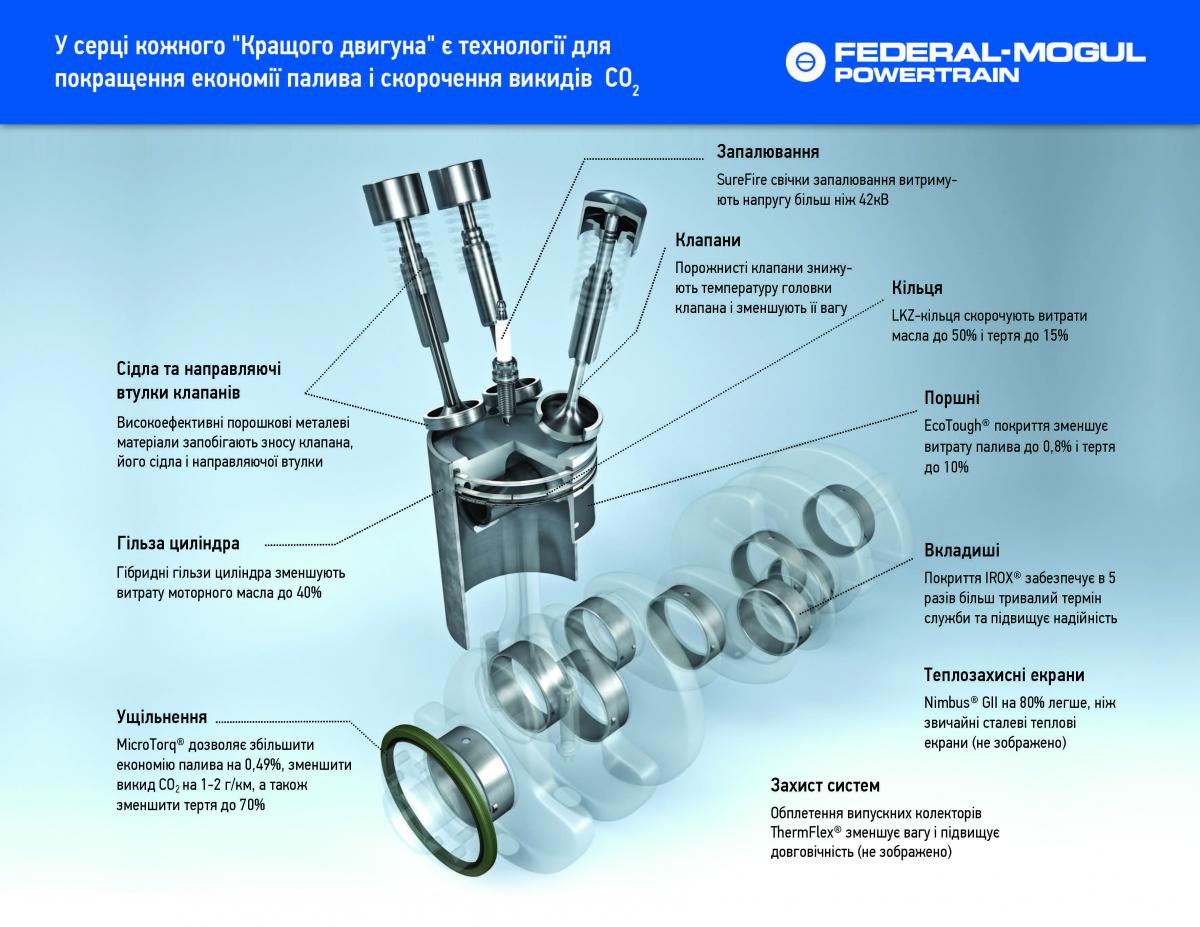 У серці кожного "Кращого двигуна" є технології для покращення економії палива і скорочення викидів $CO_2$

FEDERAL-MOGUL POWERTRAIN

Запалювання

SureFire свічки запалювання витримують напругу більш ніж 42кВ

Клапани

Порожнисті клапани знижують температуру головки клапана і зменшують її вагу

Кільця

LKZ-кільця скорочують витрати масла до 50% і тертя до 15%

Сідла та направляючі втулки клапанів

Високоефективні порошкові металеві матеріали запобігають зносу клапана, його сідла і направляючої втулки

Поршні

EcoTough® покриття зменшує витрату палива до 0,8% і тертя до 10%

Гільза циліндра

Гібридні гільзи циліндра зменшують витрату моторного масла до 40%

Вкладиші

Покриття IROX® забезпечує в 5 разів більш тривалий термін служби та підвищує надійність

Теплозахисні екрани

Nimbus® GII на 80% легше, ніж звичайні сталеві теплові екрани (не зображено)

Ущільнення

MicroTorq® дозволяє збільшити економію палива на 0,49%, зменшити викид $CO_2$ на 1-2 г/км, а також зменшити тертя до 70%

Захист систем

Обплетення випускних колекторів ThermFlex® зменшує вагу і підвищує довговічність (не зображено)